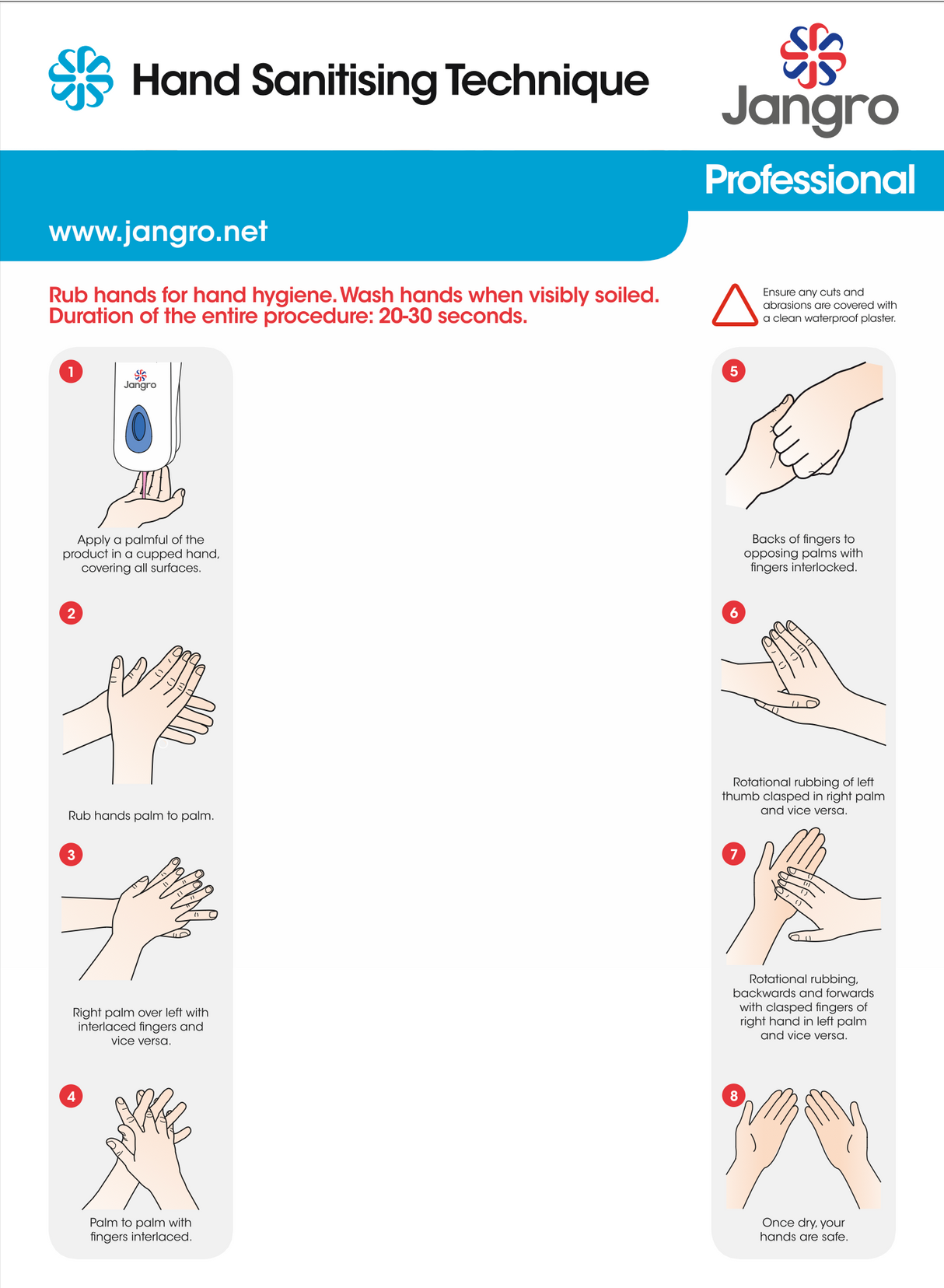 Hand Sanitising Technique

Jangro

Professional

www.jangro.net

Rub hands for hand hygiene. Wash hands when visibly soiled. Duration of the entire procedure: 20-30 seconds.

Ensure any cuts and abrasions are covered with a clean waterproof plaster.

1

Jangro

Apply a palmful of the product in a cupped hand, covering all surfaces.

2

Rub hands palm to palm.

3

Right palm over left with interlaced fingers and vice versa.

4

Palm to palm with fingers interlaced.

5

Backs of fingers to opposing palms with fingers interlocked.

6

Rotational rubbing of left thumb clasped in right palm and vice versa.

7

Rotational rubbing, backwards and forwards with clasped fingers of right hand in left palm and vice versa.

8

Once dry, your hands are safe.