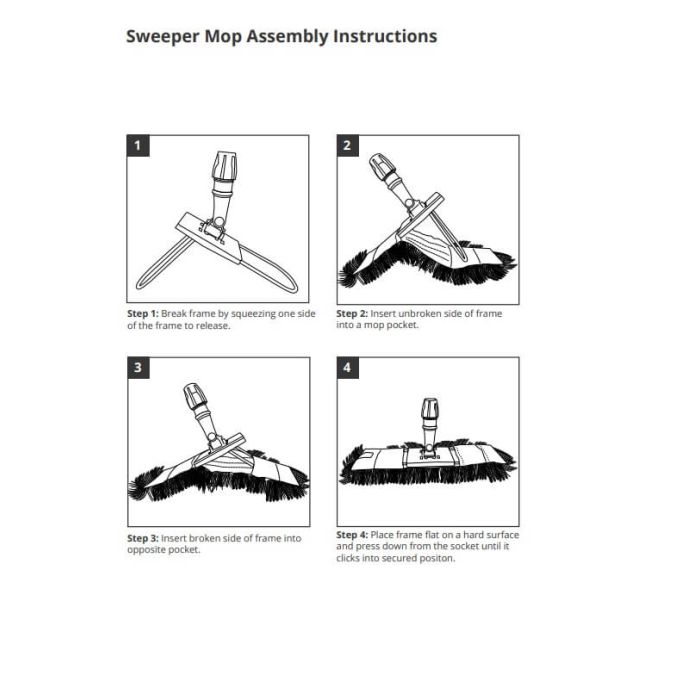 Sweeper Mop Assembly Instructions

1

Step 1: Break frame by squeezing one side of the frame to release.

2

Step 2: Insert unbroken side of frame into a mop pocket.

3

Step 3: Insert broken side of frame into opposite pocket.

4

Step 4: Place frame flat on a hard surface and press down from the socket until it clicks into secured positon.