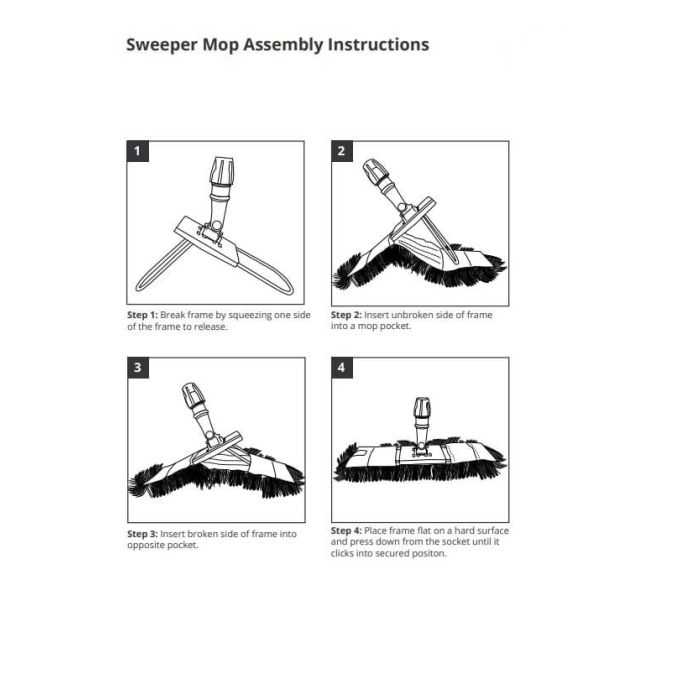 Sweeper Mop Assembly Instructions

1

Step 1: Break frame by squeezing one side of the frame to release.

2

Step 2: Insert unbroken side of frame into a mop pocket.

3

Step 3: Insert broken side of frame into opposite pocket.

4

Step 4: Place frame flat on a hard surface and press down from the socket until it clicks into secured positon.