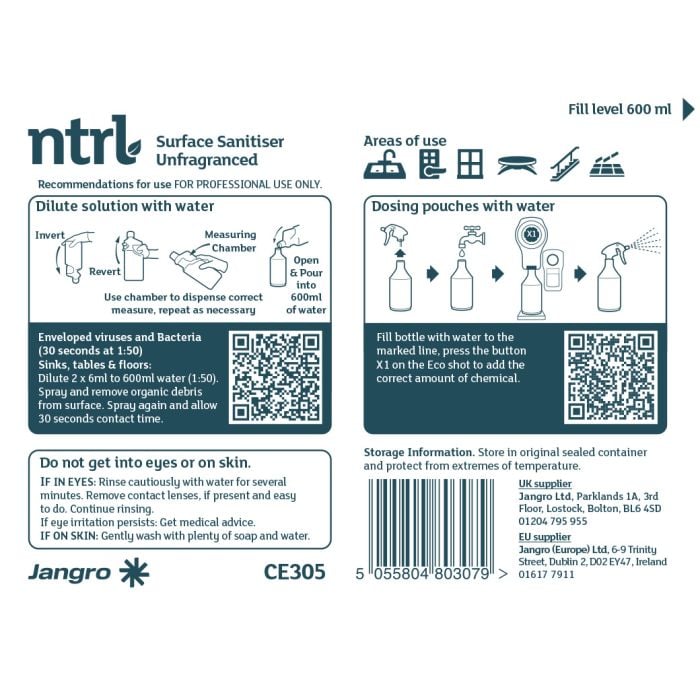 Fill level 600 ml

ntrl Surface Sanitiser Unfragranced

Recommendations for use FOR PROFESSIONAL USE ONLY.

Dilute solution with water

Invert

Revert

Measuring Chamber

Open & Pour into 600ml of water

Use chamber to dispense correct measure, repeat as necessary

Enveloped viruses and Bacteria (30 seconds at 1:50)
Sinks, tables & floors:
Dilute 2 x 6ml to 600ml water (1:50). Spray and remove organic debris from surface. Spray again and allow 30 seconds contact time.

Do not get into eyes or on skin.

IF IN EYES: Rinse cautiously with water for several minutes. Remove contact lenses, if present and easy to do. Continue rinsing.
If eye irritation persists: Get medical advice.
IF ON SKIN: Gently wash with plenty of soap and water.

Jangro

CE305

Areas of use

Dosing pouches with water

X1

Fill bottle with water to the marked line, press the button X1 on the Eco shot to add the correct amount of chemical.

Storage Information. Store in original sealed container and protect from extremes of temperature.

5 055804 803079 >

UK supplier
Jangro Ltd, Parklands 1A, 3rd Floor, Lostock, Bolton, BL6 4SD
01204 795 955
EU supplier
Jangro (Europe) Ltd, 6-9 Trinity Street, Dublin 2, D02 EY47, Ireland
01617 7911